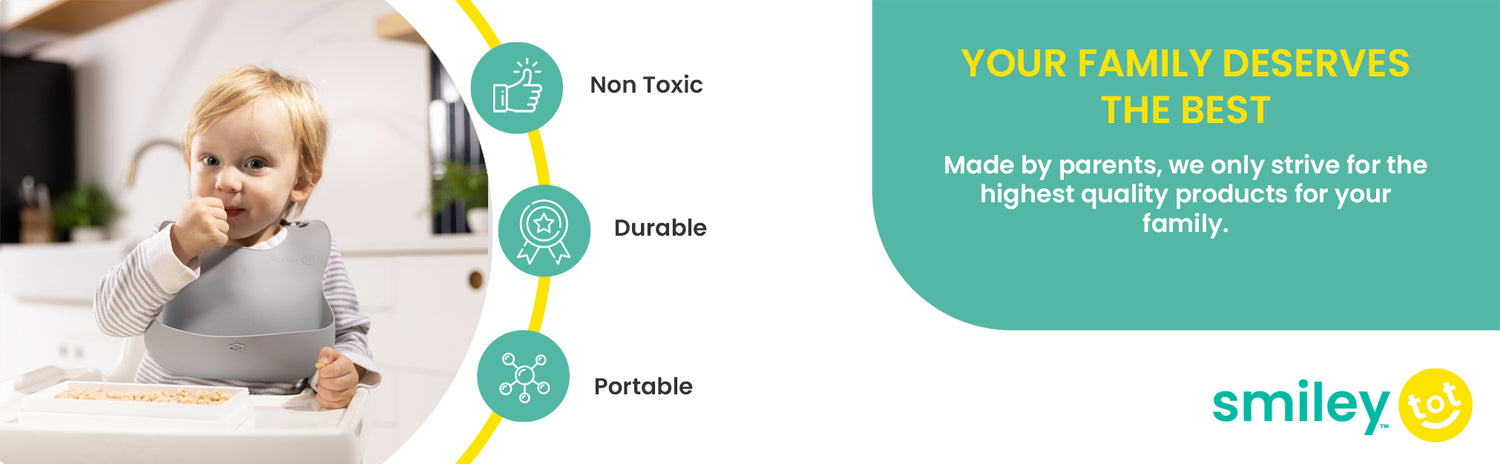 Non Toxic

Durable

Portable

YOUR FAMILY DESERVES THE BEST

Made by parents, we only strive for the highest quality products for your family.

smiley tot